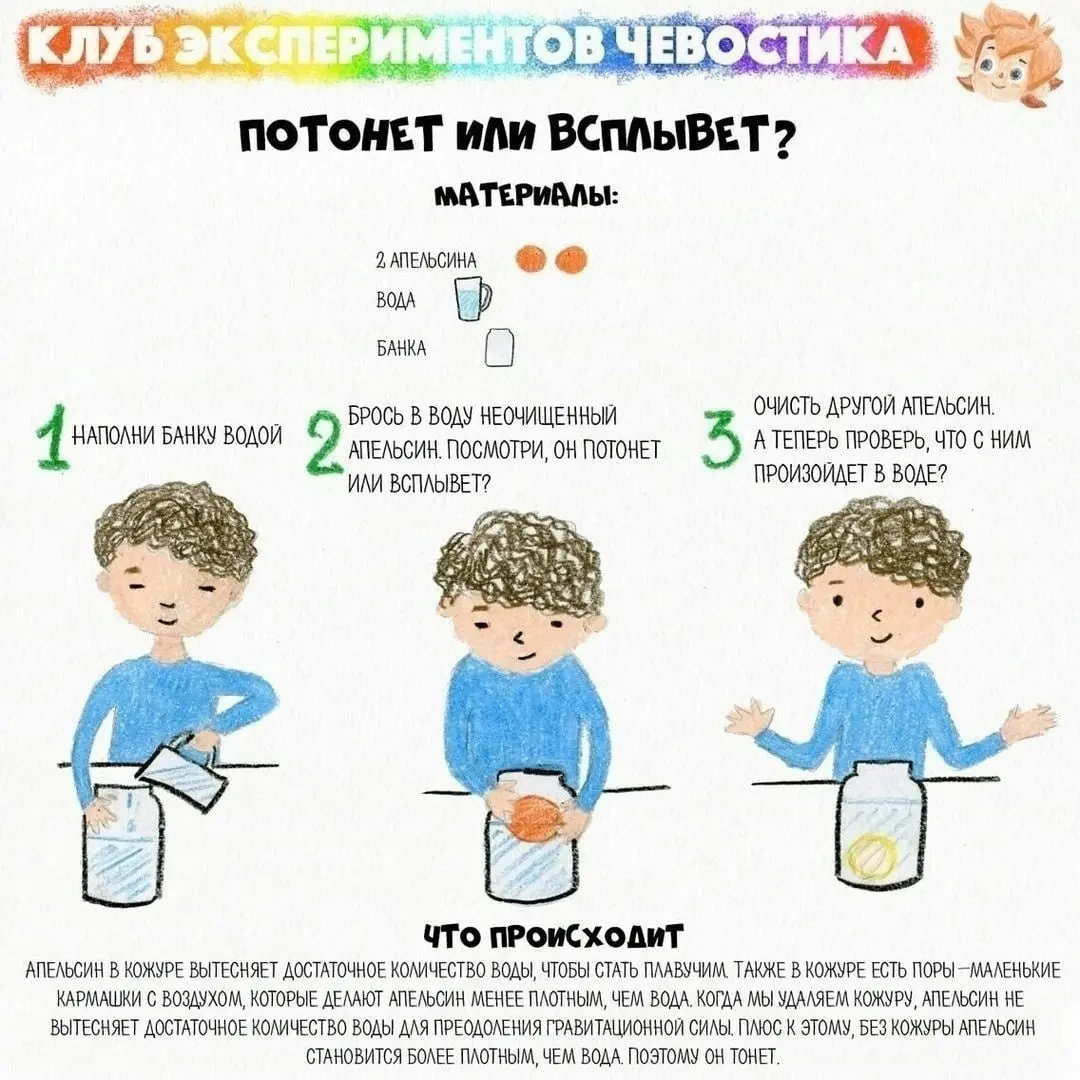 КЛУБ ЭКСПЕРИМЕНТОВ ЧЕВОСТИКА

ПОТОНЕТ ИЛИ ВСПЛЫВЕТ?

МАТЕРИАЛЫ:

2 АПЕЛЬСИНА

ВОДА

БАНКА

1 НАПОЛНИ БАНКУ ВОДОЙ

2 БРОСЬ В ВОДУ НЕОЧИЩЕННЫЙ АПЕЛЬСИН. ПОСМОТРИ, ОН ПОТОНЕТ ИЛИ ВСПЛЫВЕТ?

3 ОЧИСТЬ ДРУГОЙ АПЕЛЬСИН. А ТЕПЕРЬ ПРОВЕРЬ, ЧТО С НИМ ПРОИЗОЙДЕТ В ВОДЕ?

ЧТО ПРОИСХОДИТ

АПЕЛЬСИН В КОЖУРЕ ВЫТЕСНЯЕТ ДОСТАТОЧНОЕ КОЛИЧЕСТВО ВОДЫ, ЧТОБЫ СТАТЬ ПЛАВУЧИМ. ТАКЖЕ В КОЖУРЕ ЕСТЬ ПОРЫ—МАЛЕНЬКИЕ КАРМАШКИ С ВОЗДУХОМ, КОТОРЫЕ ДЕЛАЮТ АПЕЛЬСИН МЕНЕЕ ПЛОТНЫМ, ЧЕМ ВОДА. КОГДА МЫ УДАЛЯЕМ КОЖУРУ, АПЕЛЬСИН НЕ ВЫТЕСНЯЕТ ДОСТАТОЧНОЕ КОЛИЧЕСТВО ВОДЫ ДЛЯ ПРЕОДОЛЕНИЯ ГРАВИТАЦИОННОЙ СИЛЫ. ПЛЮС К ЭТОМУ, БЕЗ КОЖУРЫ АПЕЛЬСИН СТАНОВИТСЯ БОЛЕЕ ПЛОТНЫМ, ЧЕМ ВОДА. ПОЭТОМУ ОН ТОНЕТ.