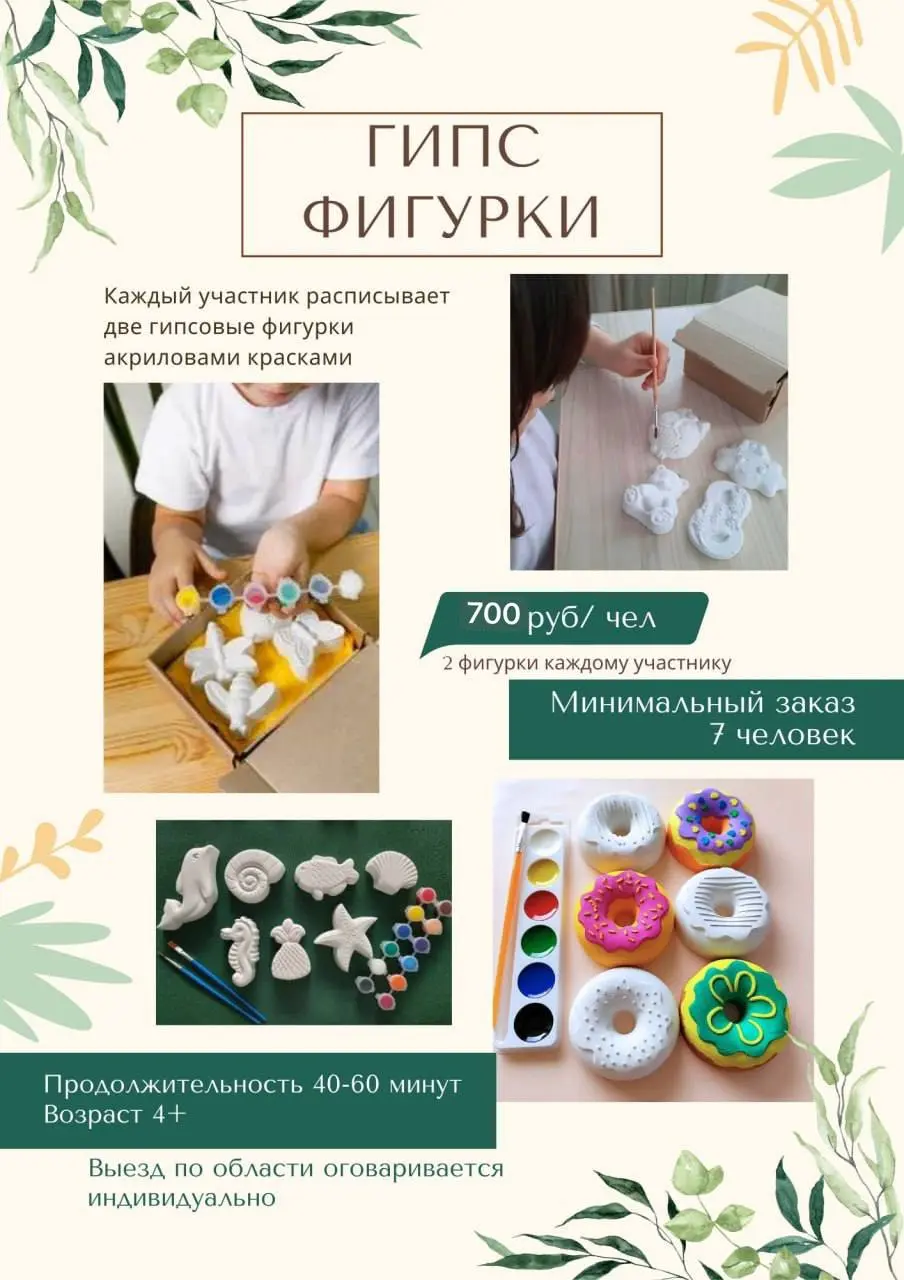 ГИПС
ФИГУРКИ

Каждый участник расписывает две гипсовые фигурки акриловами красками

700 руб/ чел

2 фигурки каждому участнику

Минимальный заказ
7 человек

Продолжительность 40-60 минут
Возраст 4+

Выезд по области оговаривается индивидуально