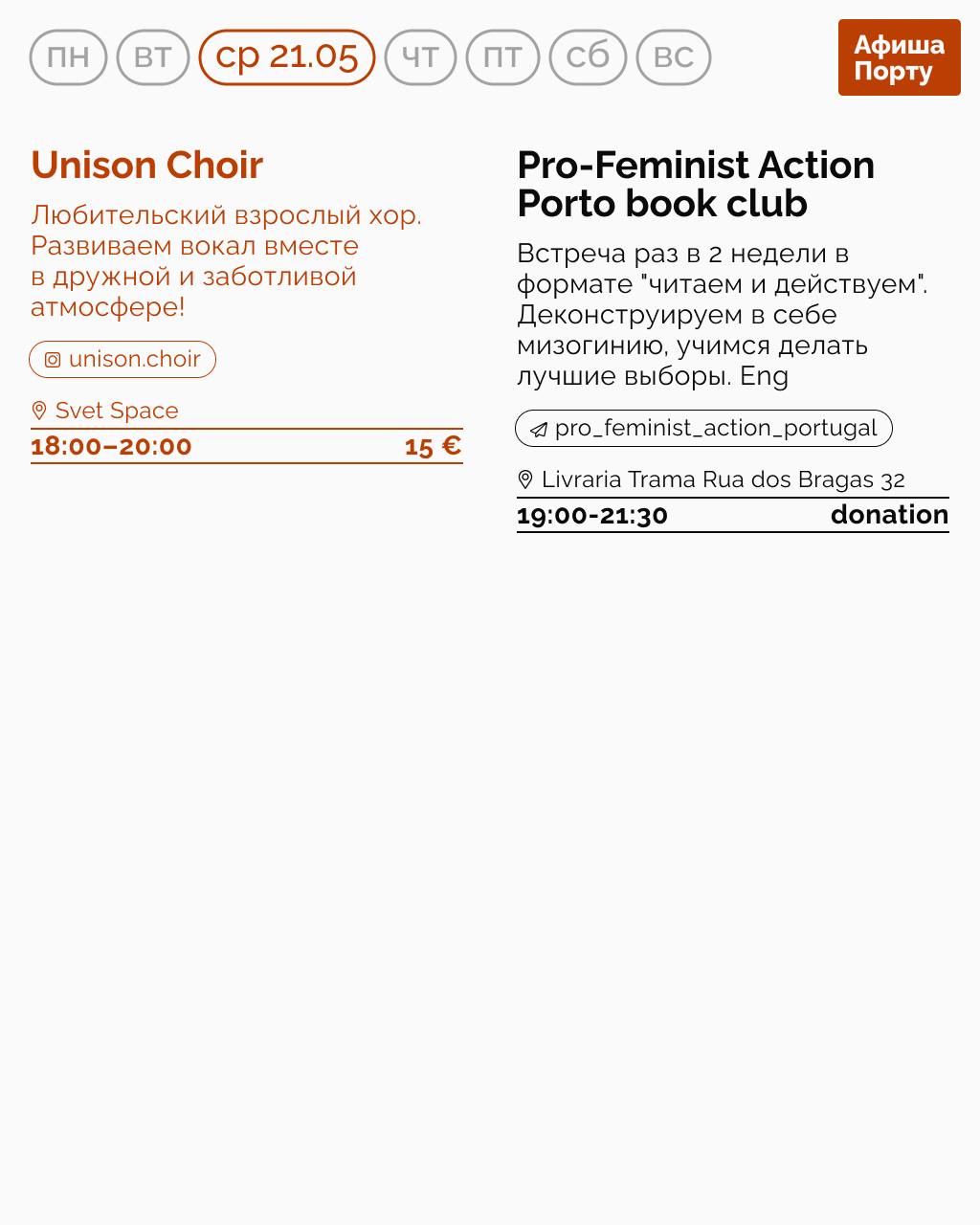 пн вт ср 21.05 чт пт сб вс

Афиша
Порту

Unison Choir

Любительский взрослый хор. Развиваем вокал вместе в дружной и заботливой атмосфере!

unison.choir

Svet Space

18:00–20:00 15 €

Pro-Feminist Action Porto book club

Встреча раз в 2 недели в формате "читаем и действуем". Деконструируем в себе мизогинию, учимся делать лучшие выборы. Eng

pro_feminist_action_portugal

Livraria Trama Rua dos Bragas 32

19:00-21:30 donation